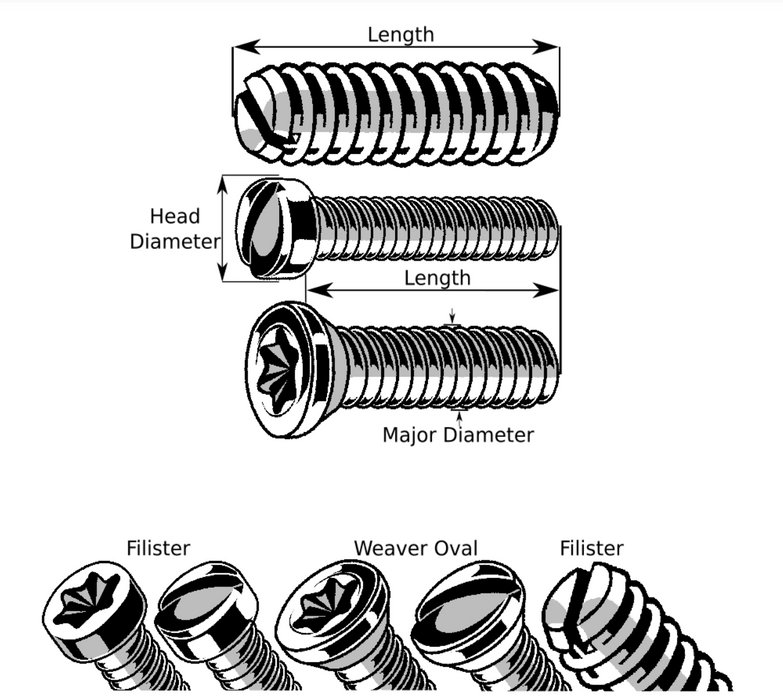 Length

Head Diameter

Length

Major Diameter

Filister

Weaver Oval

Filister