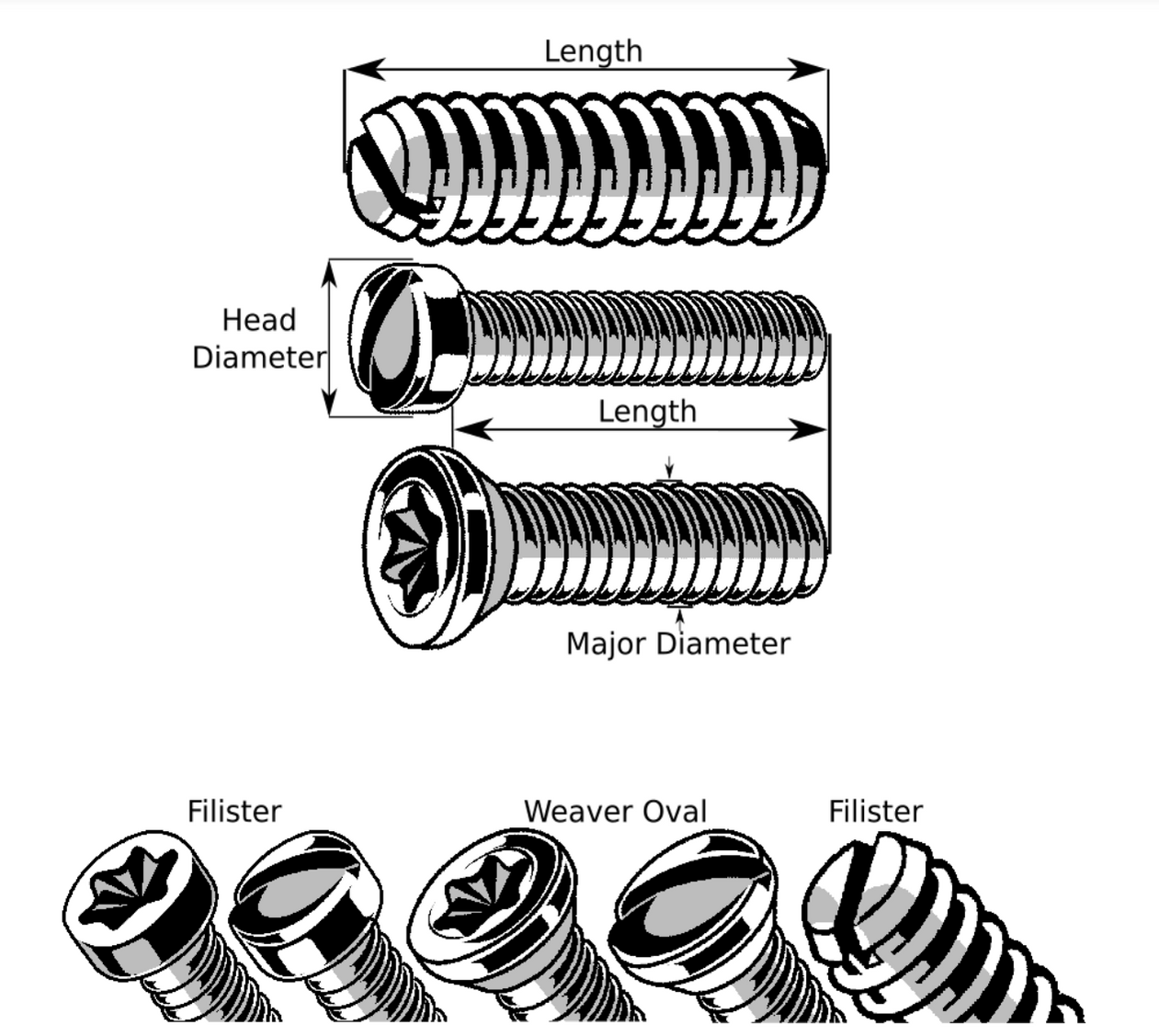 Length

Head Diameter

Length

Major Diameter

Filister

Weaver Oval

Filister